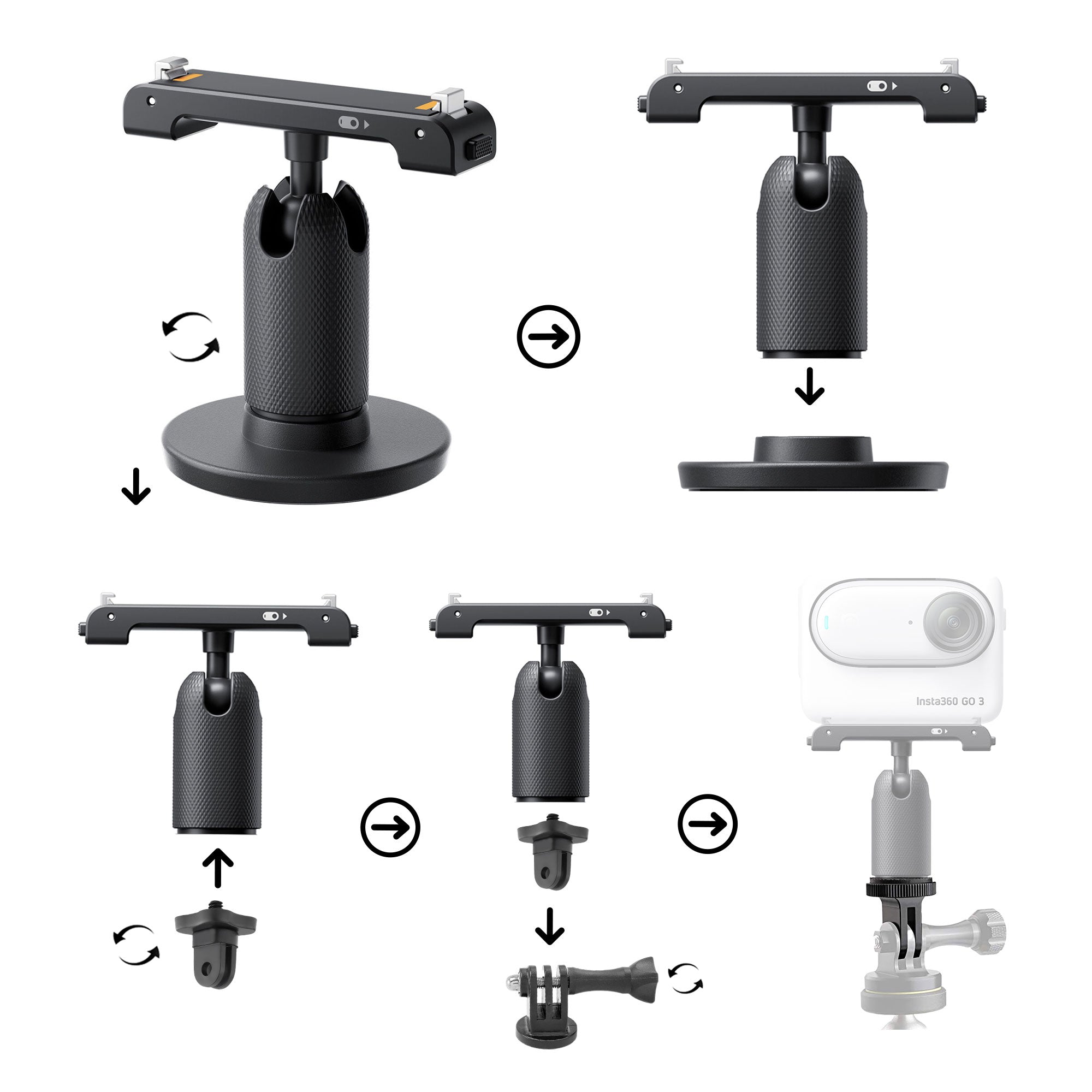 Insta360 GO 3