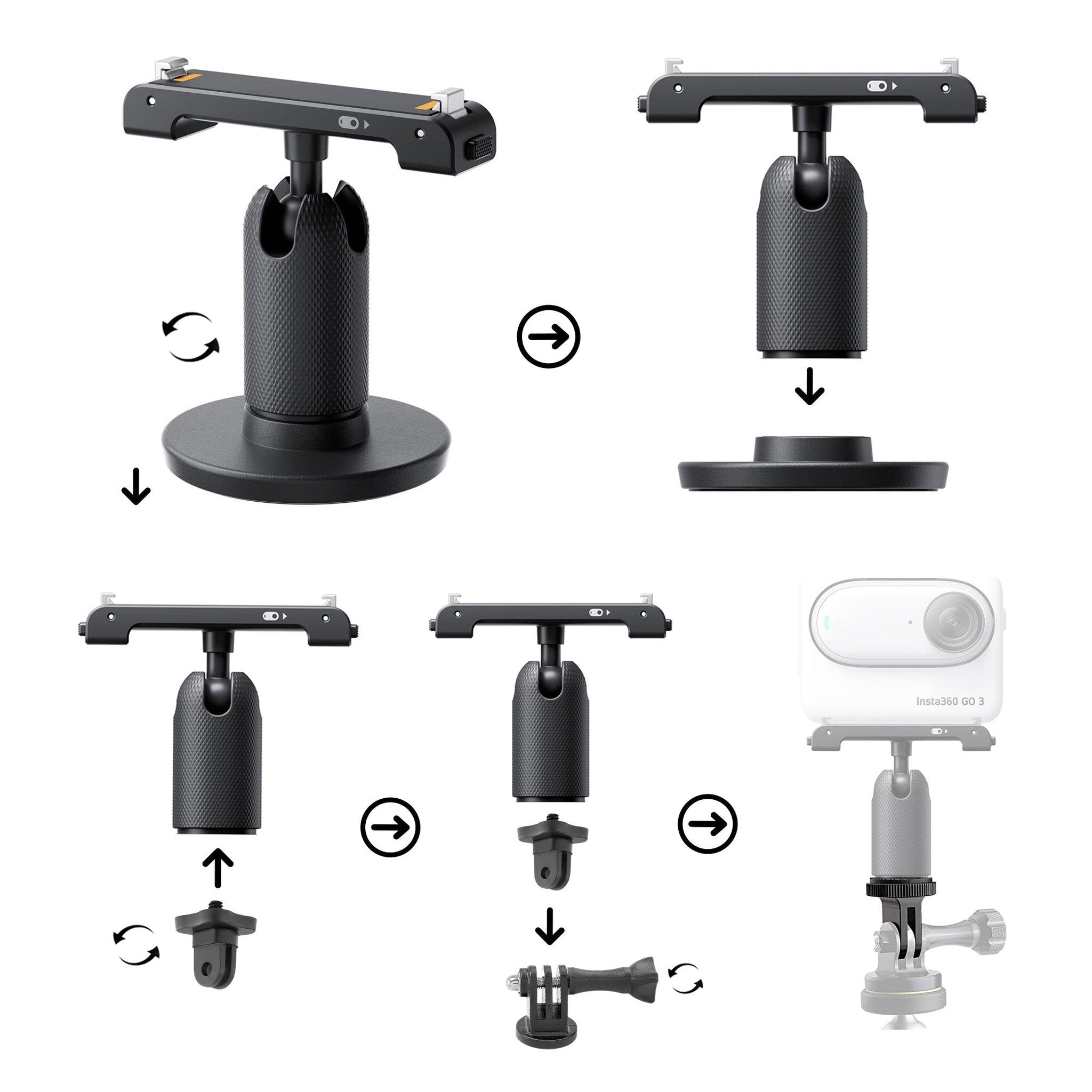 Insta360 GO 3